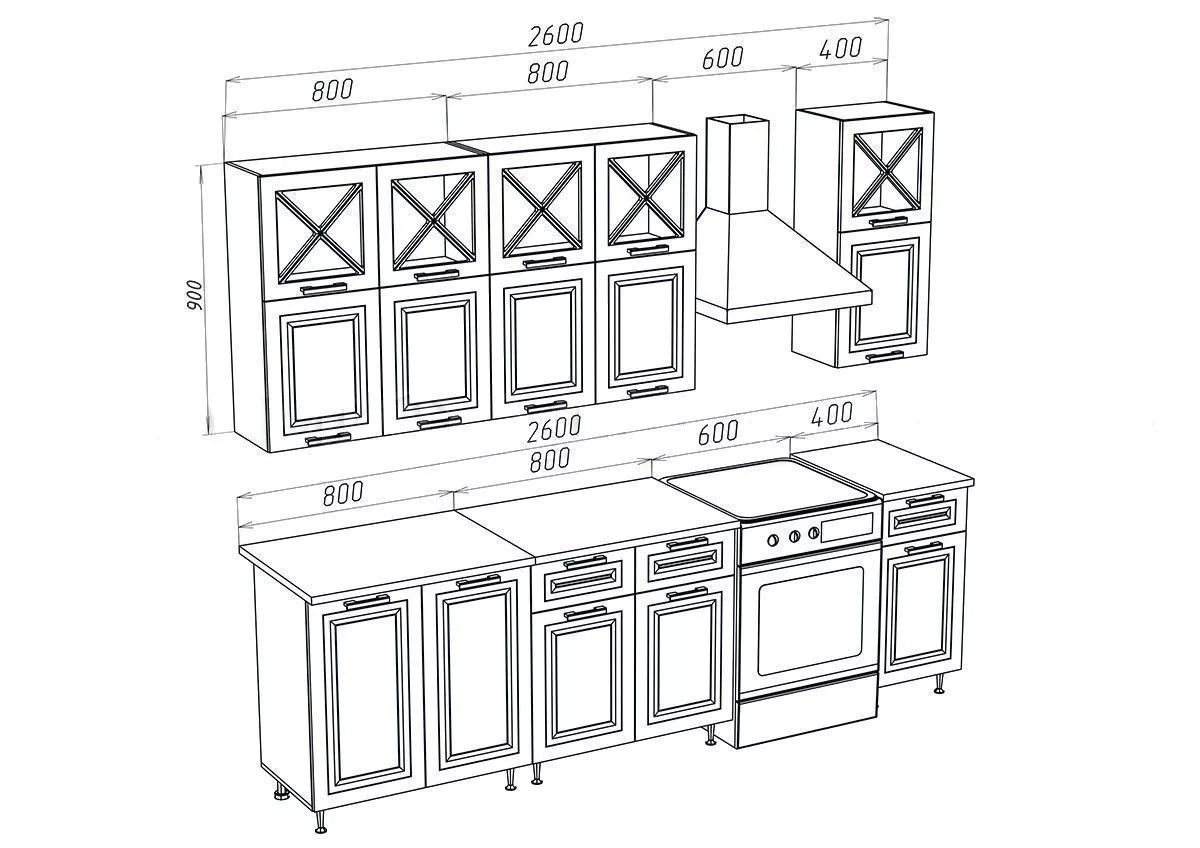 2600
800
800
600
400
900
2600
800
800
600
400