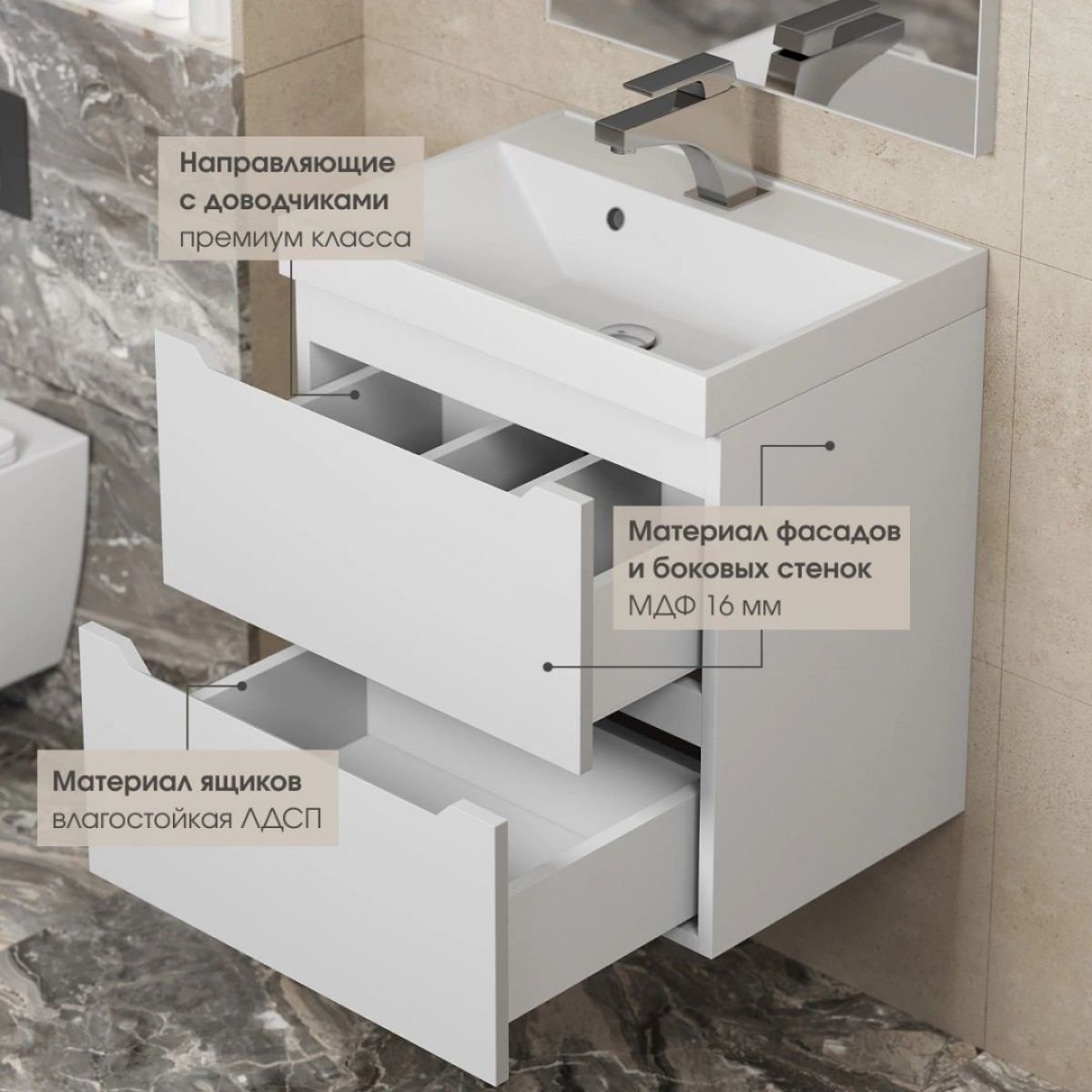 Направляющие с доводчиками премиум класса

Материал фасадов и боковых стенок МДФ 16 мм

Материал ящиков влагостойкая ЛДСП